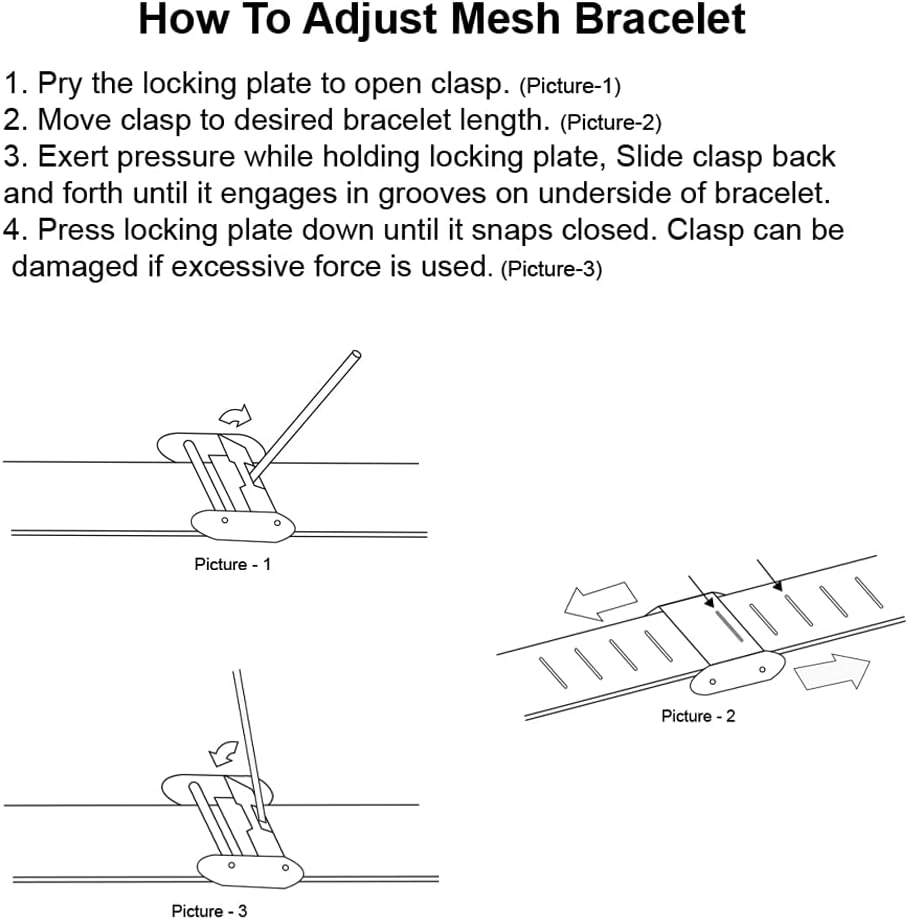 How To Adjust Mesh Bracelet

1. Pry the locking plate to open clasp. (Picture-1)
2. Move clasp to desired bracelet length. (Picture-2)
3. Exert pressure while holding locking plate, Slide clasp back and forth until it engages in grooves on underside of bracelet.
4. Press locking plate down until it snaps closed. Clasp can be damaged if excessive force is used. (Picture-3)

Picture - 1

Picture - 2

Picture - 3